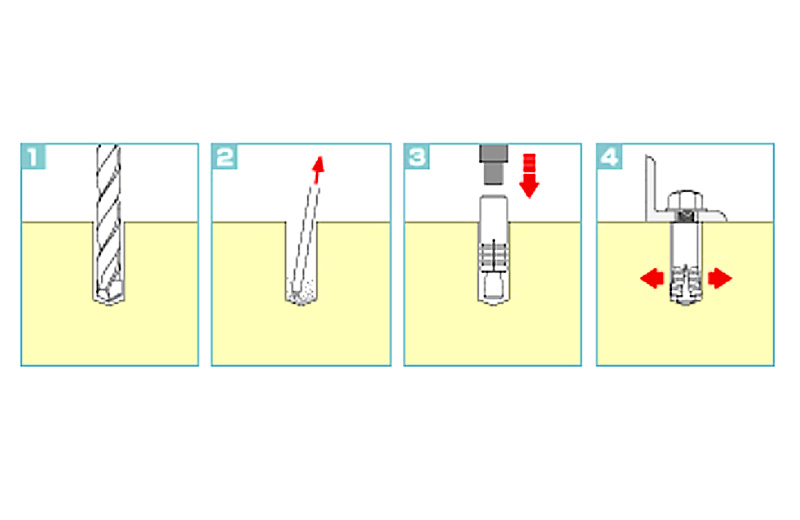 1

2

3

4